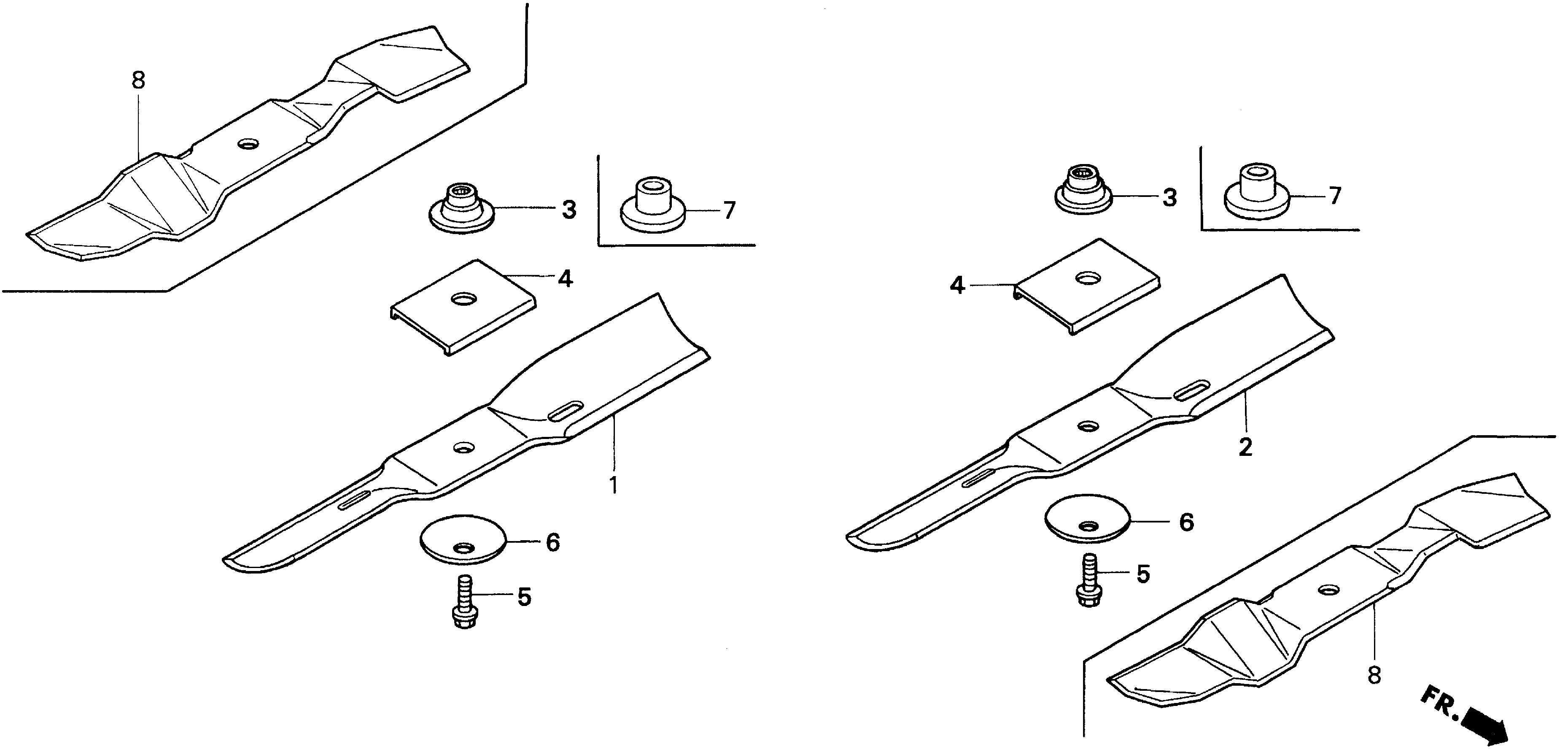 8
3
7
4
1
6
5
3
7
4
2
6
5
8
FR.